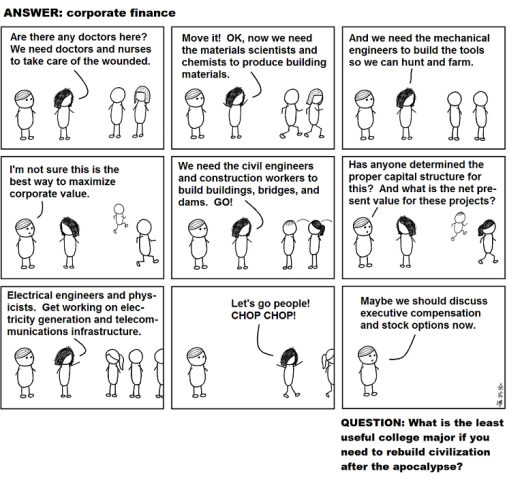 ANSWER: corporate finance

Are there any doctors here? We need doctors and nurses to take care of the wounded.

Move it! OK, now we need the materials scientists and chemists to produce building materials.

And we need the mechanical engineers to build the tools so we can hunt and farm.

I'm not sure this is the best way to maximize corporate value.

We need the civil engineers and construction workers to build buildings, bridges, and dams. GO!

Has anyone determined the proper capital structure for this? And what is the net present value for these projects?

Electrical engineers and physicists. Get working on electricity generation and telecommunications infrastructure.

Let's go people! CHOP CHOP!

Maybe we should discuss executive compensation and stock options now.

QUESTION: What is the least useful college major if you need to rebuild civilization after the apocalypse?